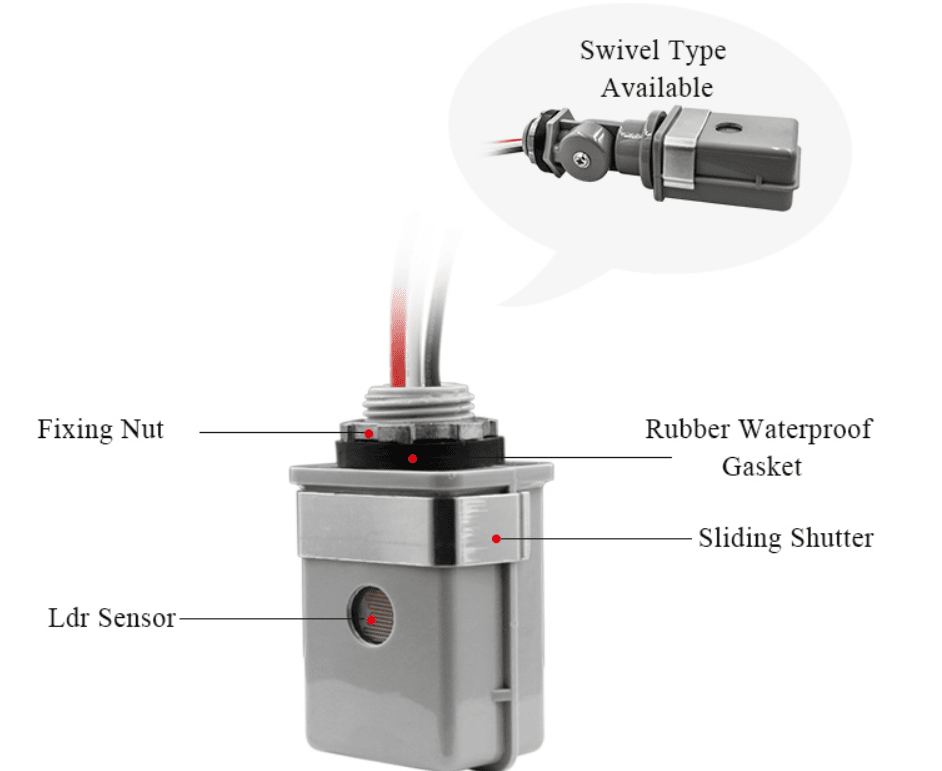 Swivel Type
Available

Fixing Nut

Rubber Waterproof
Gasket

Sliding Shutter

Ldr Sensor